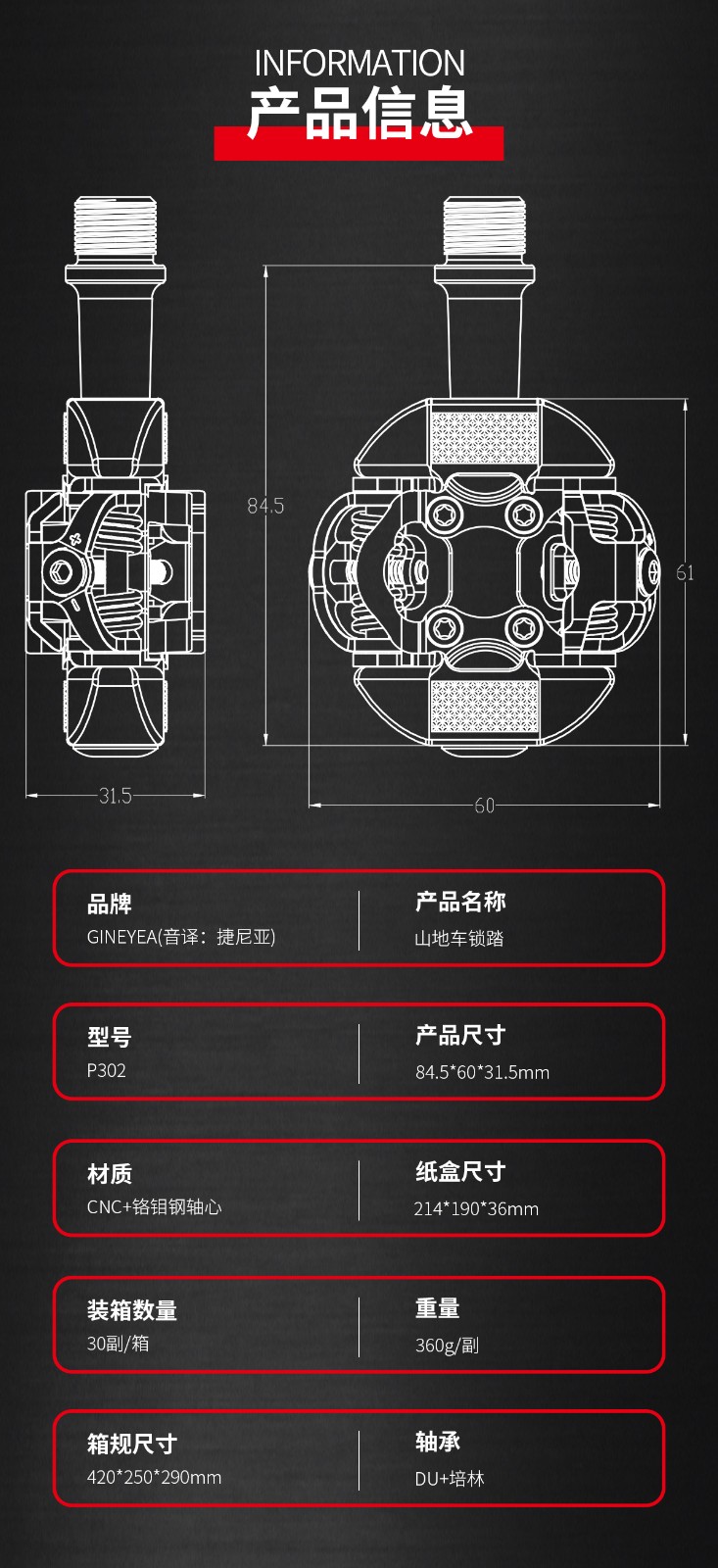 INFORMATION
产品信息

84.5

61

31.5

60

品牌
GINEYEA(音译：捷尼亚)

产品名称
山地车锁踏

型号
P302

产品尺寸
84.5*60*31.5mm

材质
CNC+铬钼钢轴心

纸盒尺寸
214*190*36mm

装箱数量
30副/箱

重量
360g/副

箱规尺寸
420*250*290mm

轴承
DU+培林